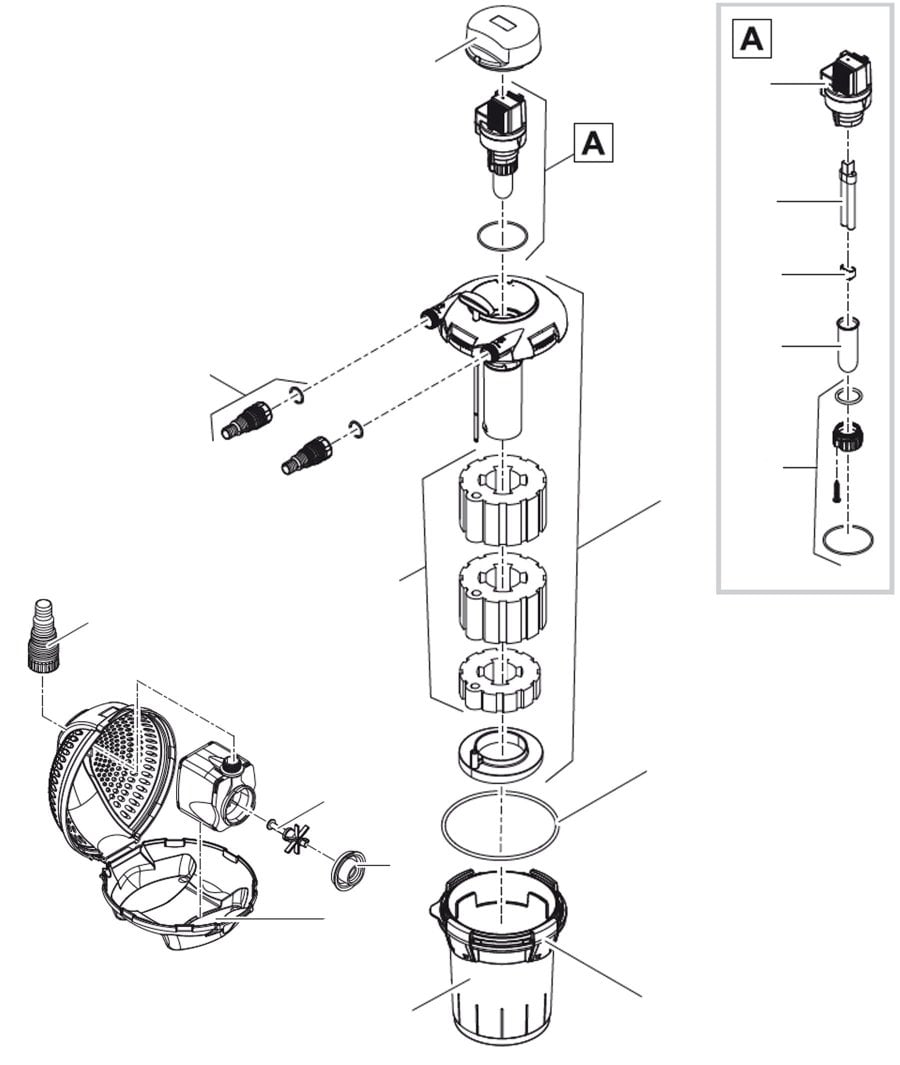 A

A