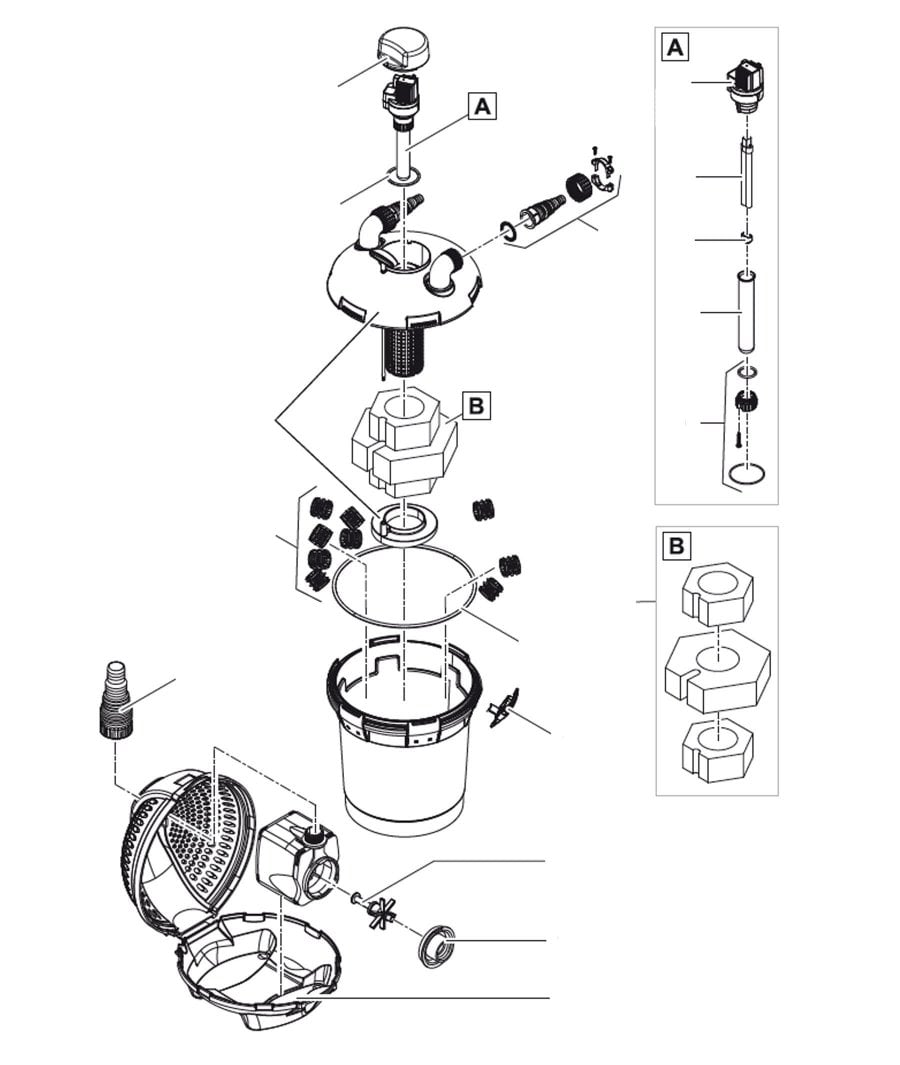 A

B

A

B