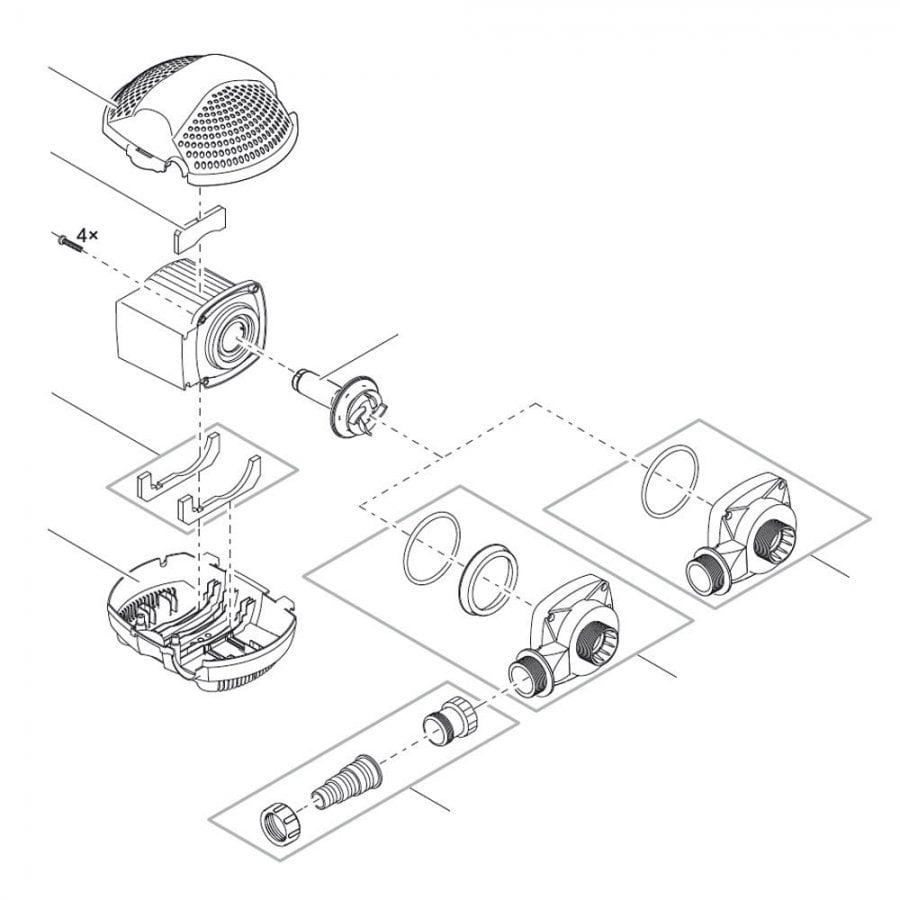 4×