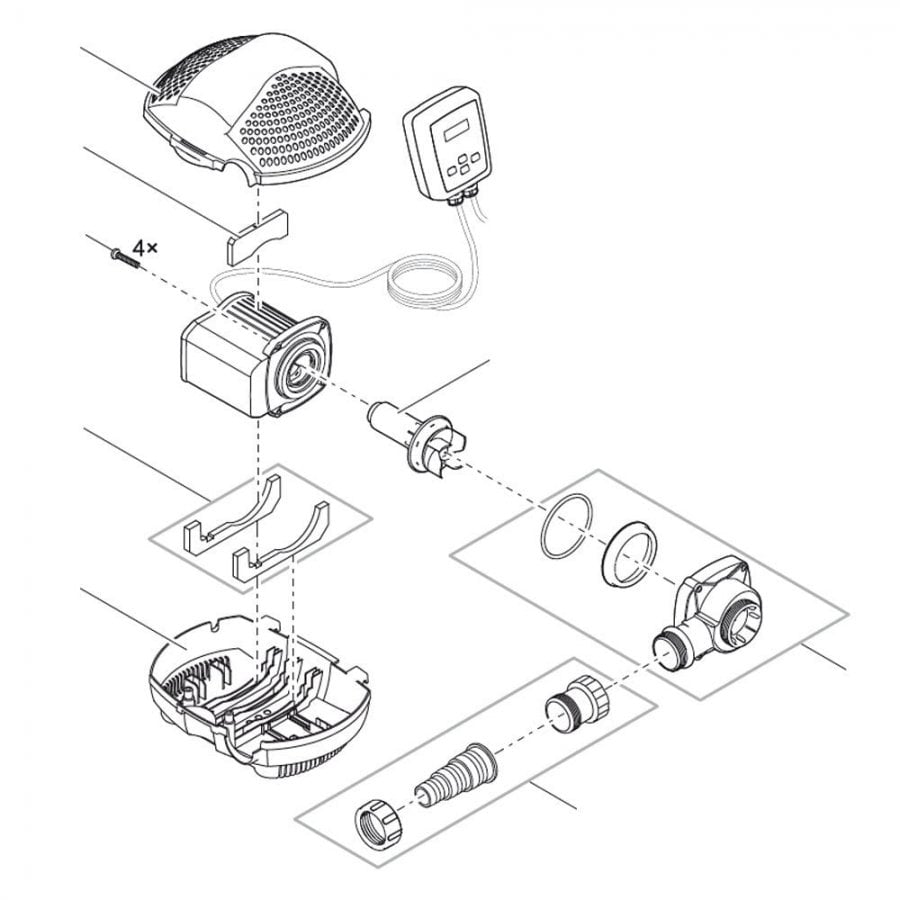 4×