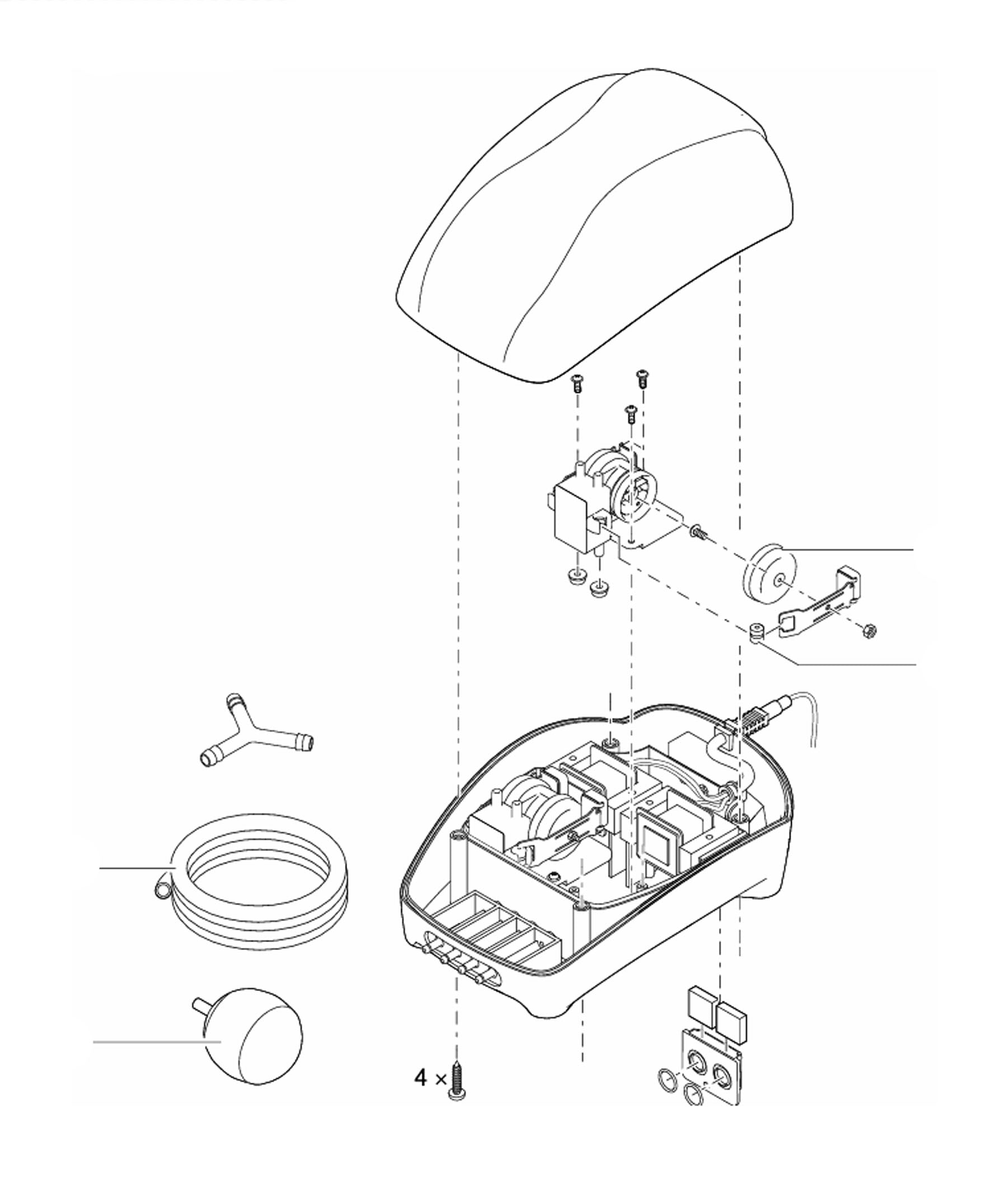 4 ×