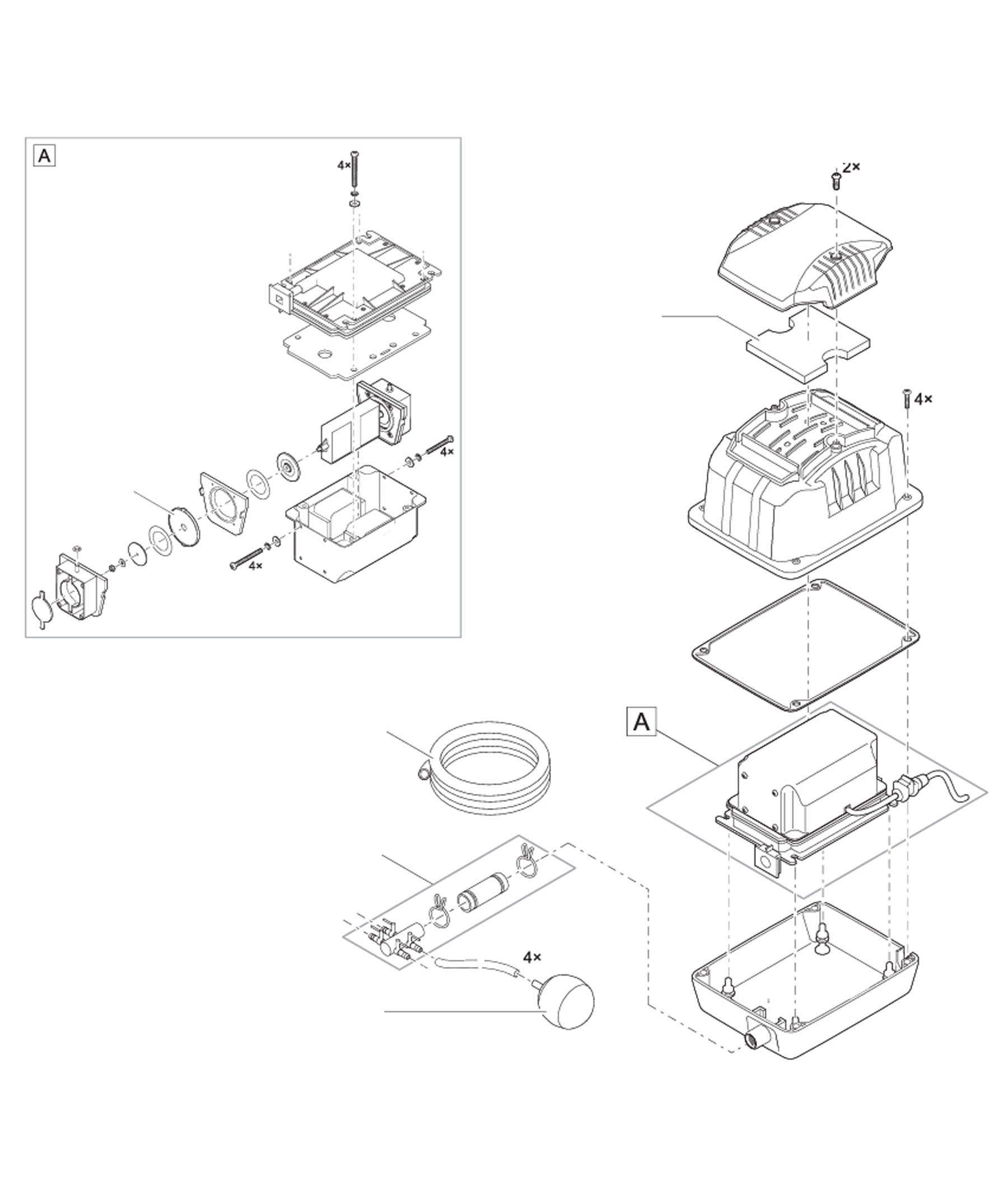 A

4×

4×

4×

2×

4×

A

4×