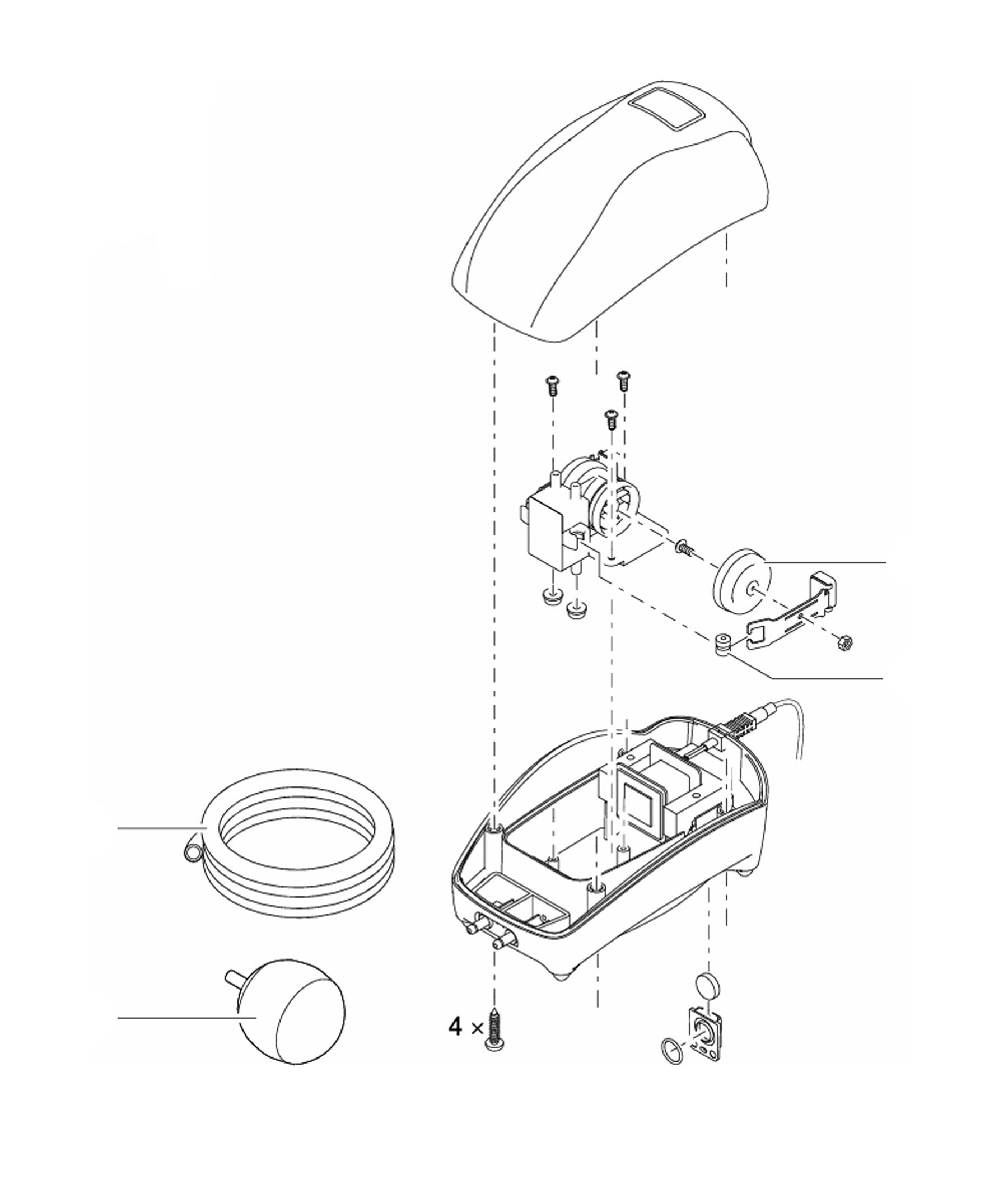 4 ×