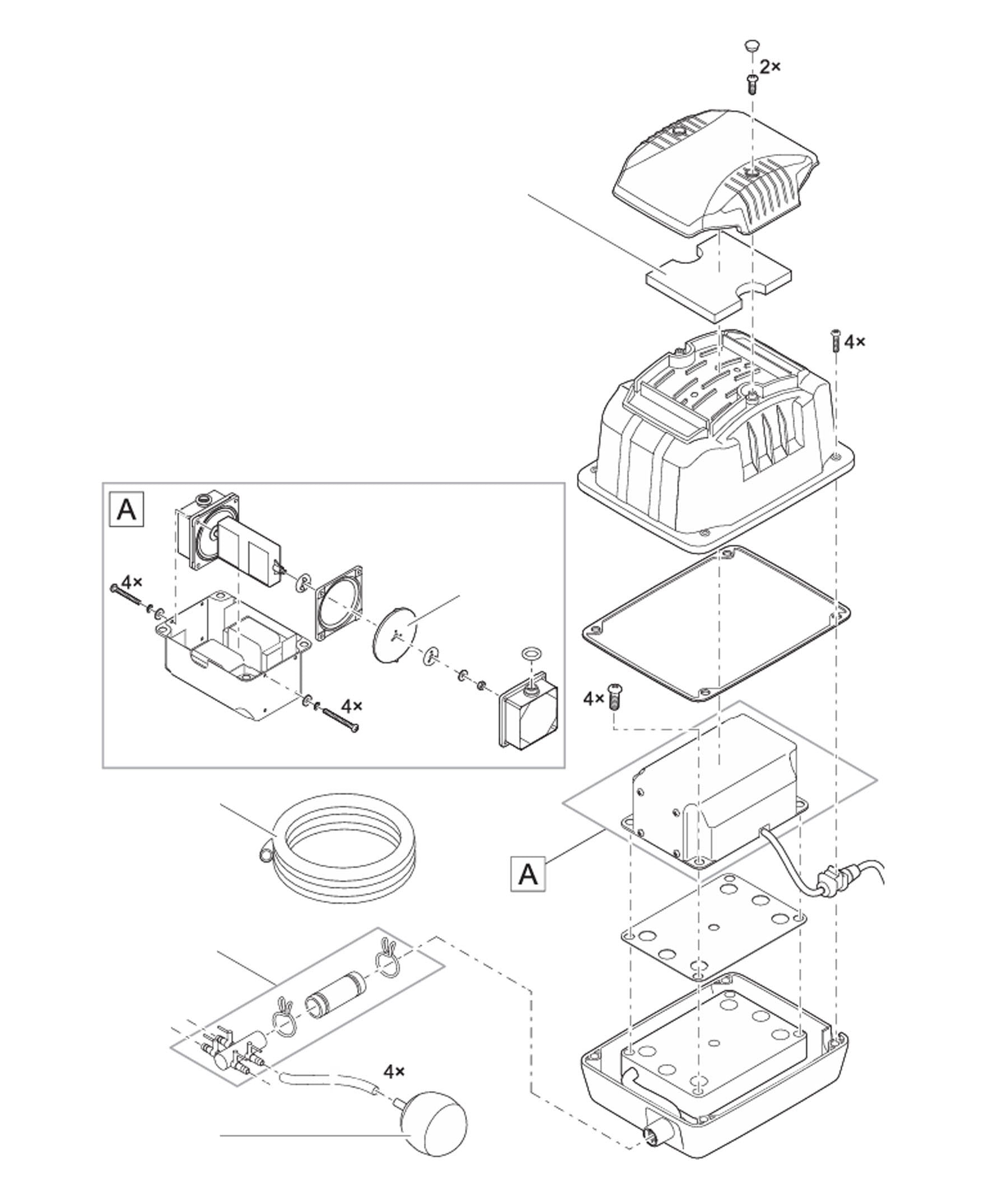 2×
4×
A
4×
4×
4×
A
4×