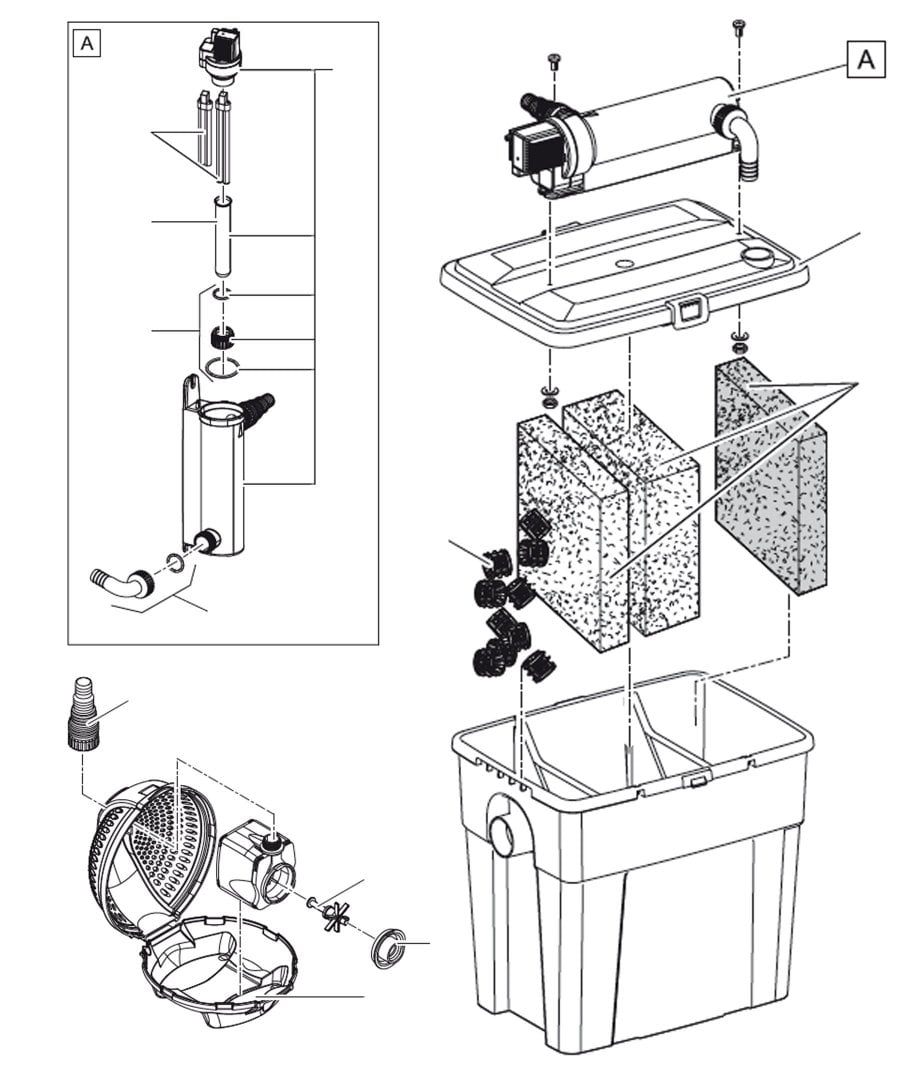 A

A