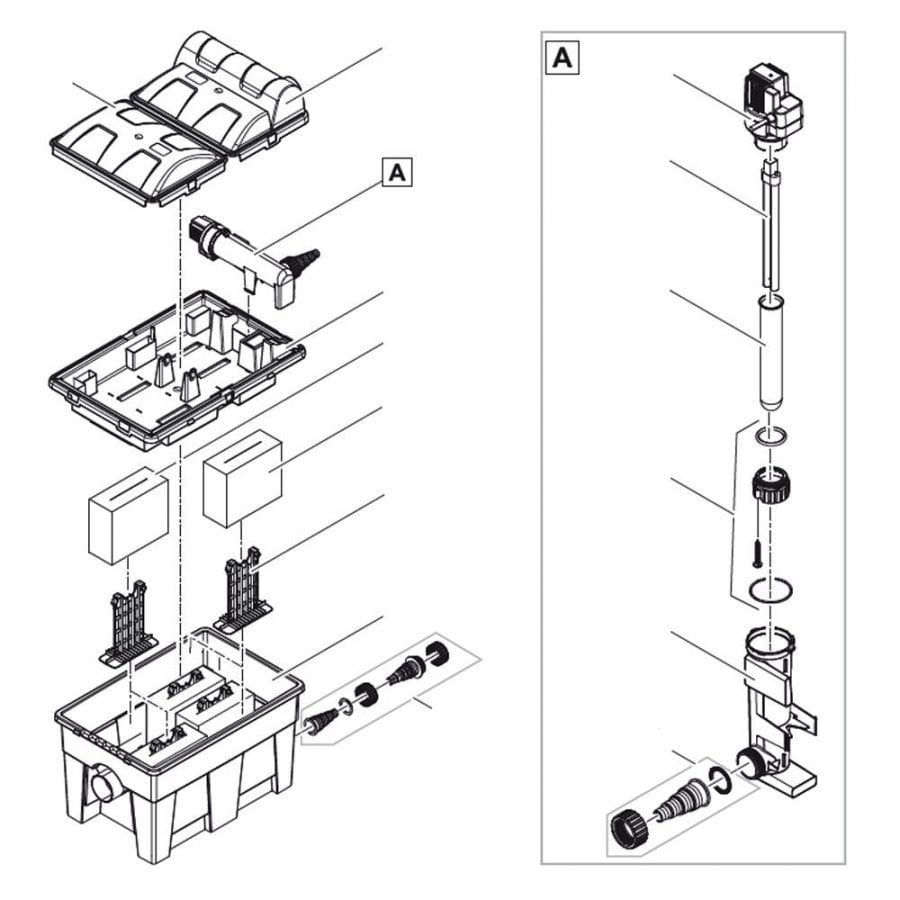 A

A