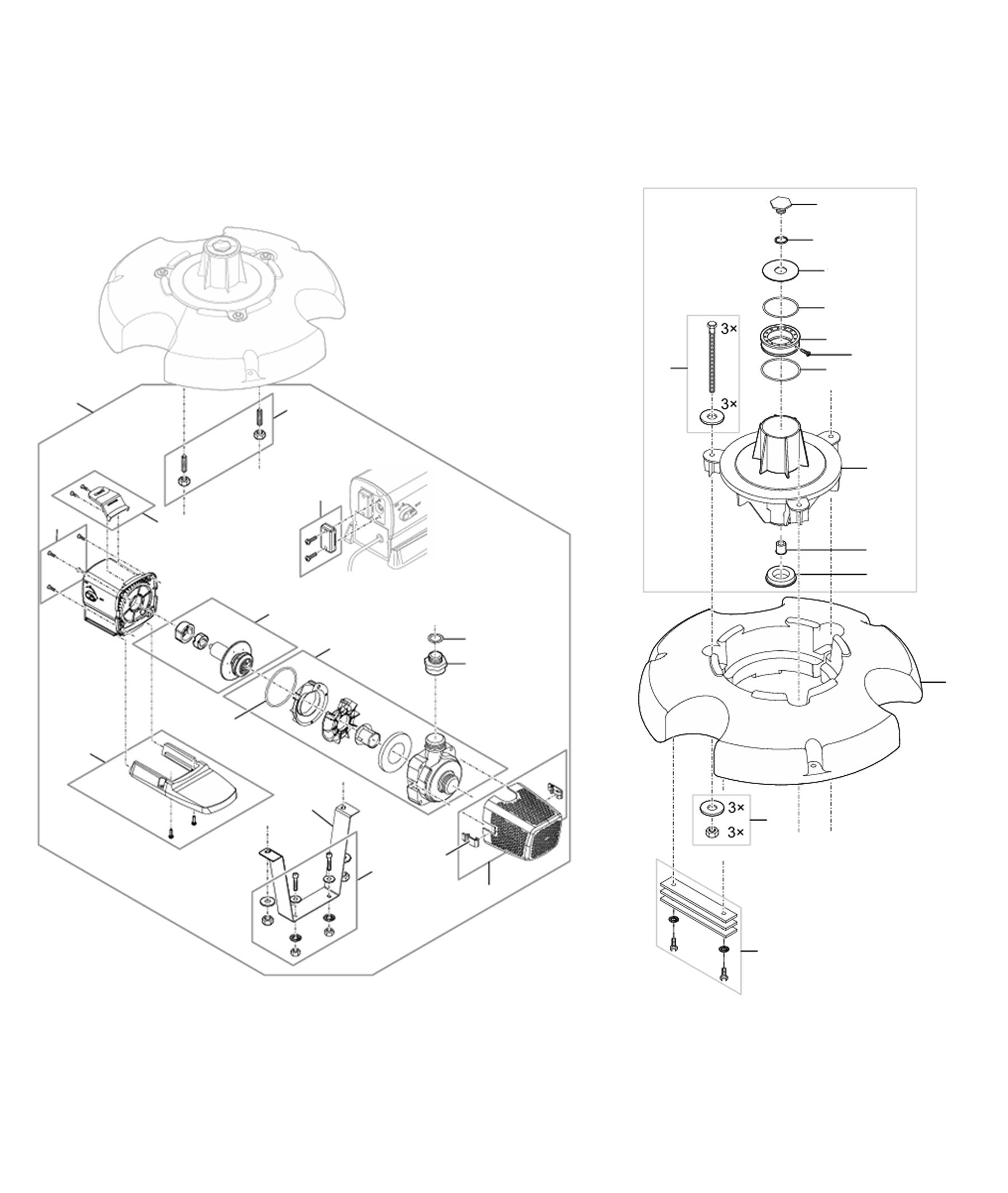 3×

3×

3×

3×