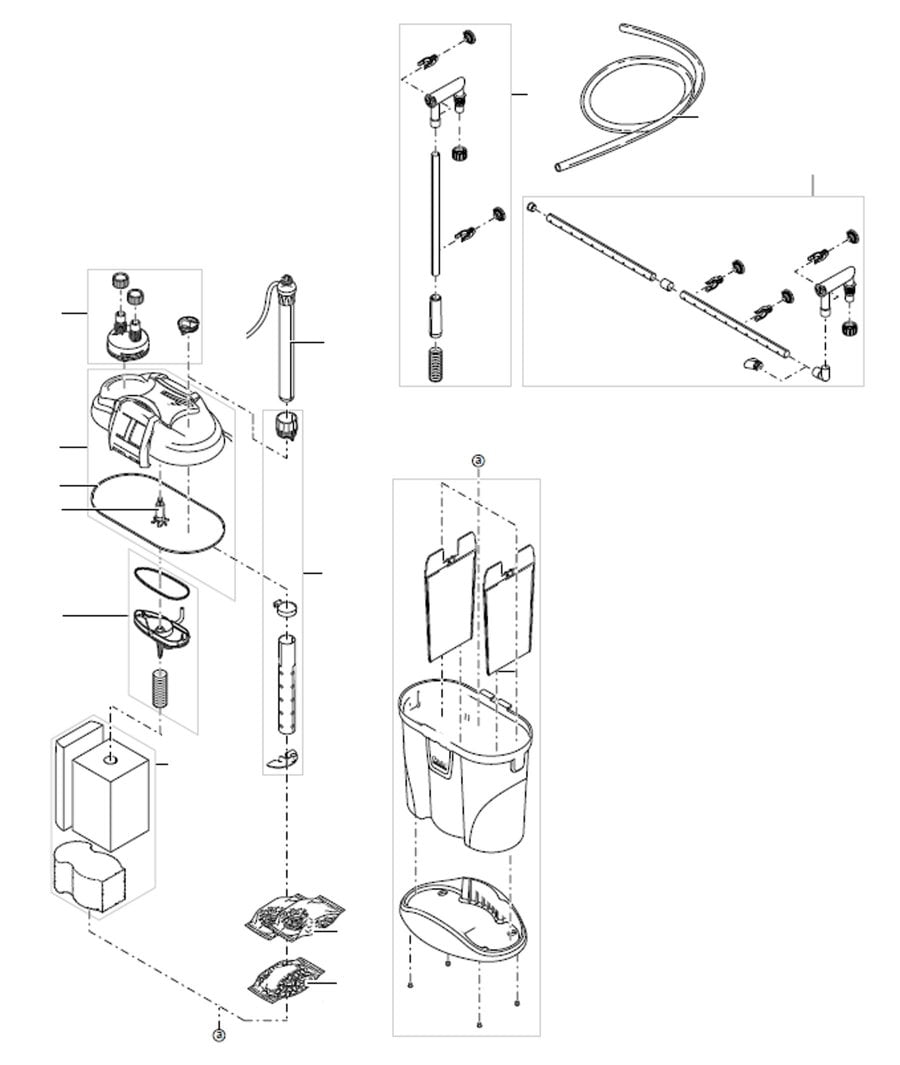 a

a