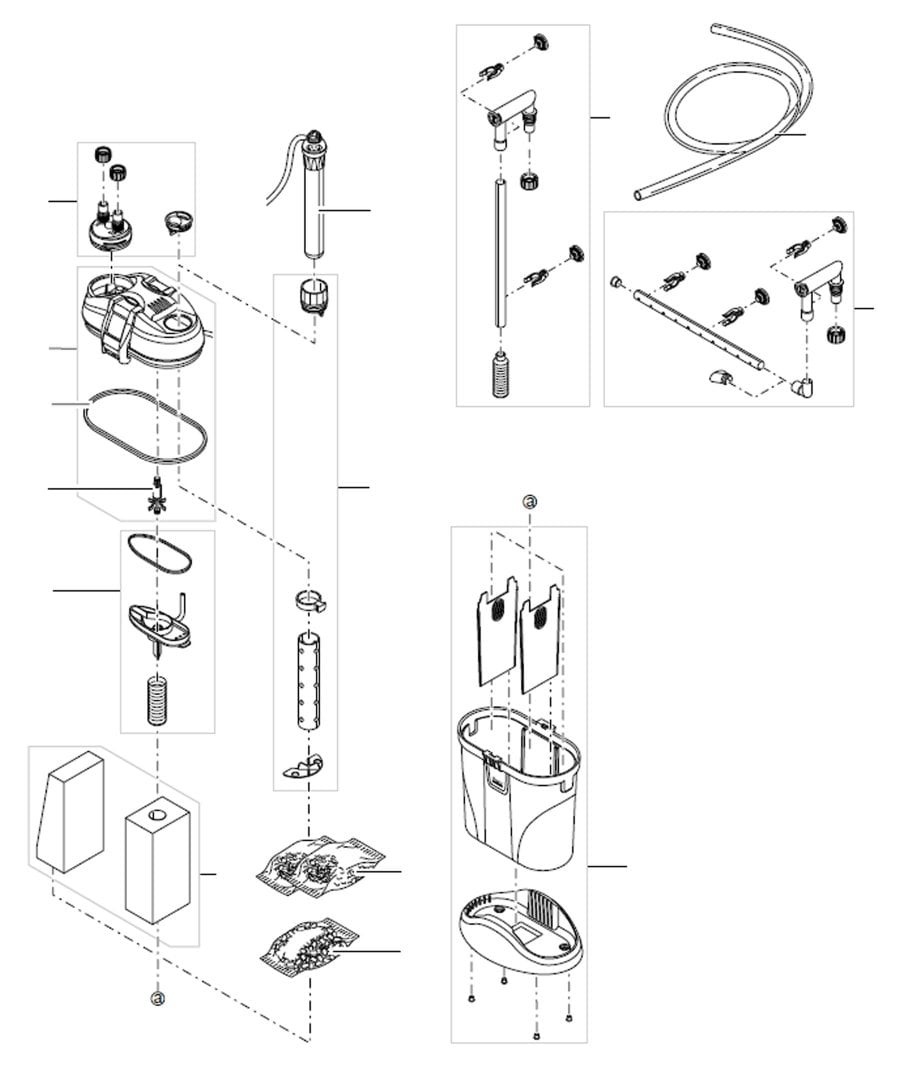 a

a