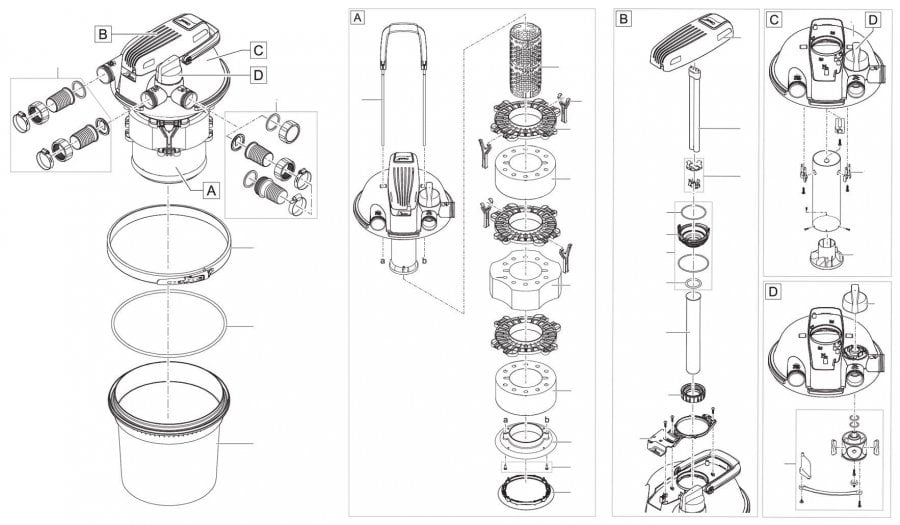 B
C
D
A
A
a
b
a
b
B
C
D
D