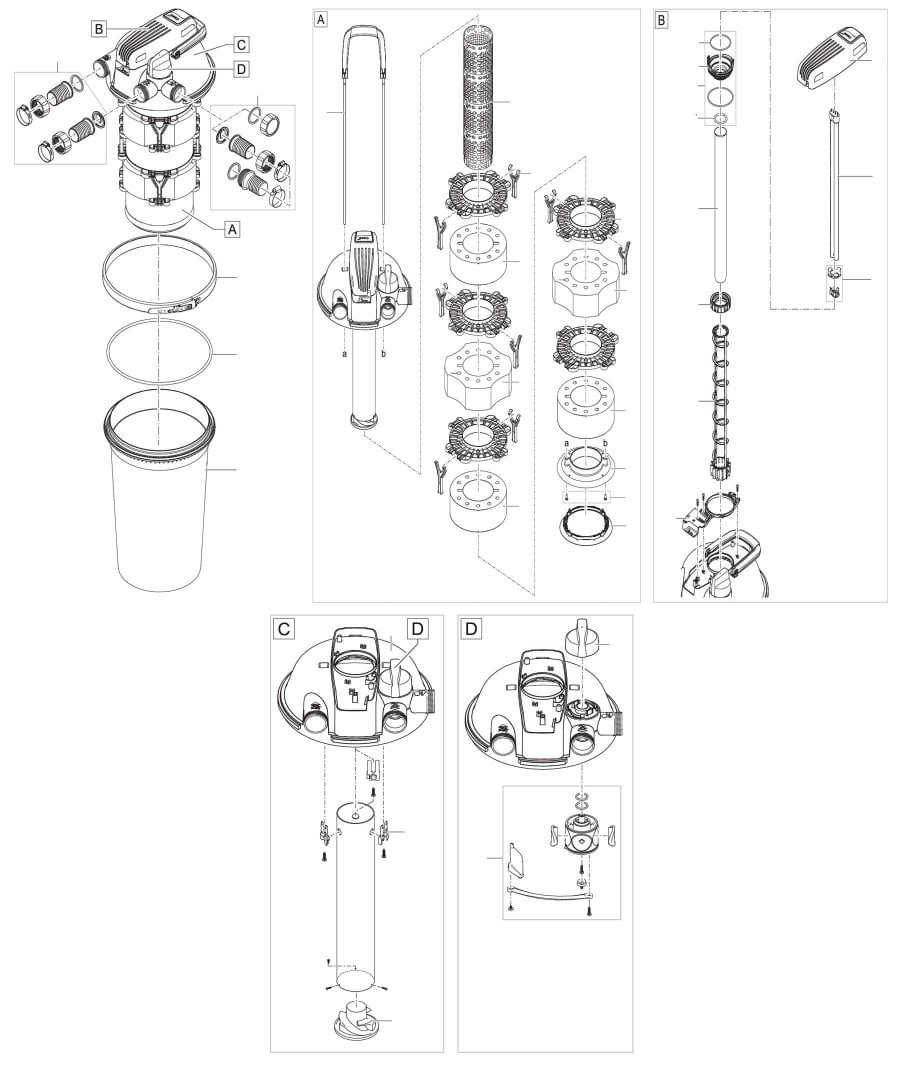 B
C
D
A
A
a
b
a
b
B
C
D
D