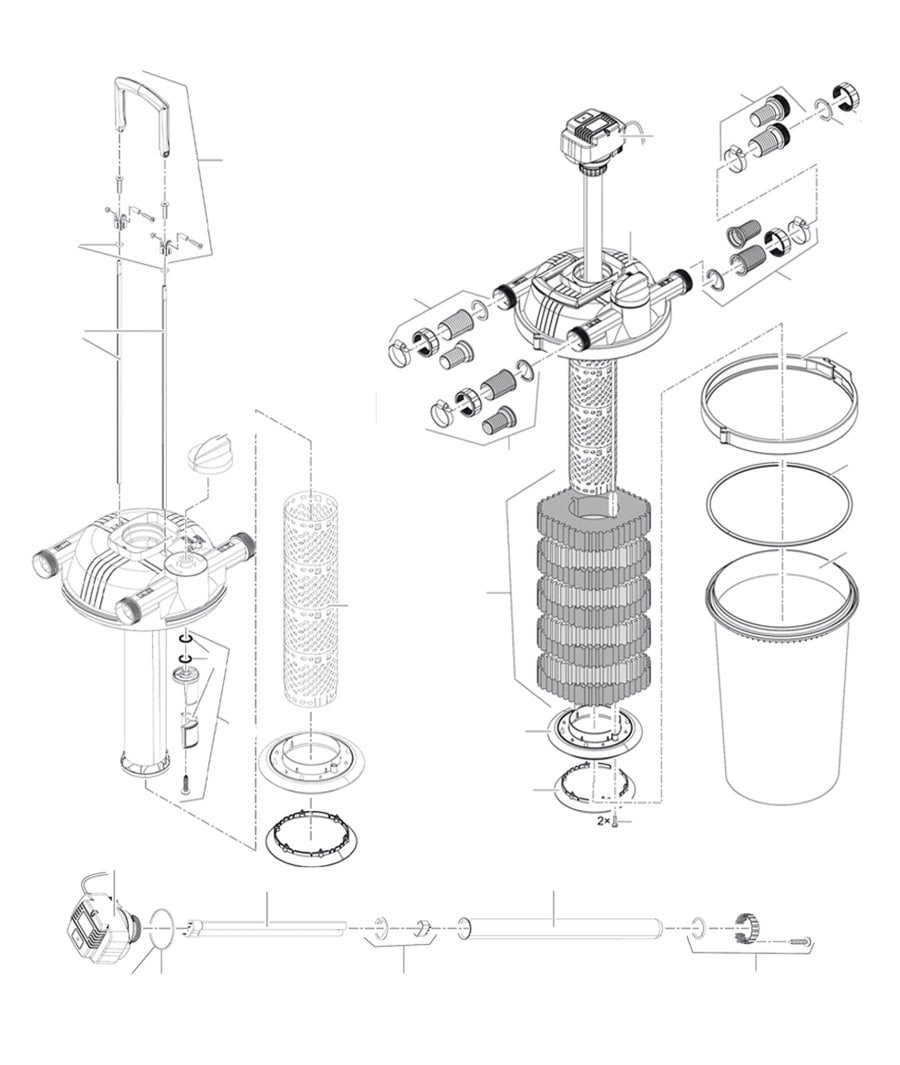 2×