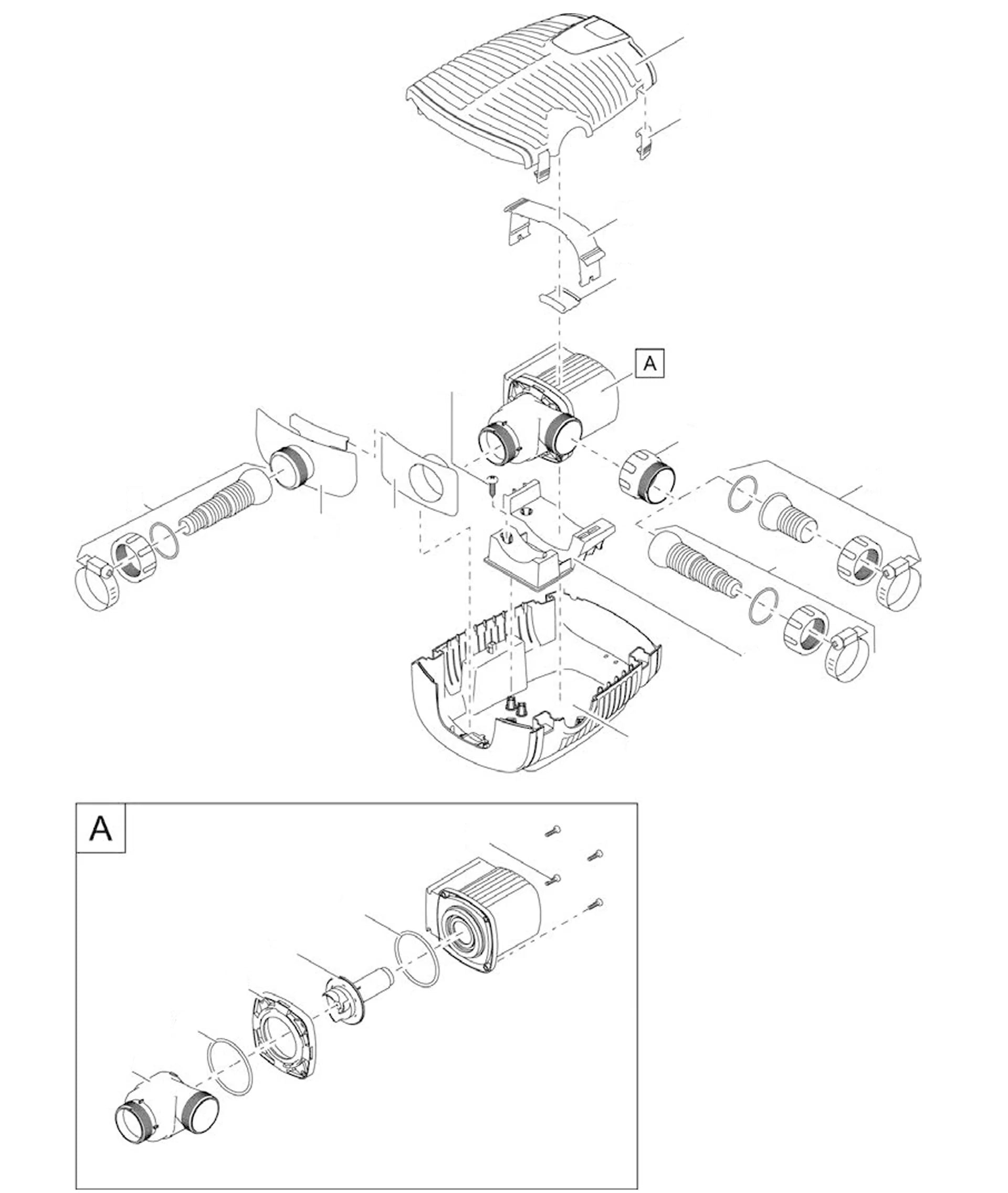 A

A