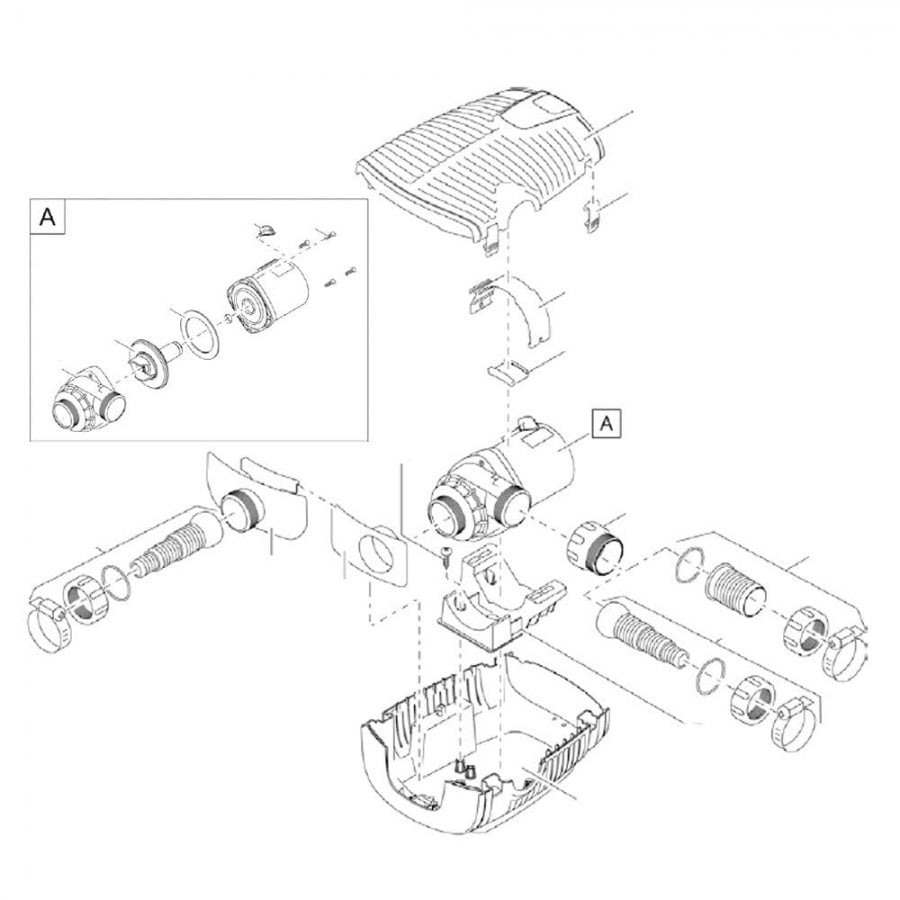 A

A