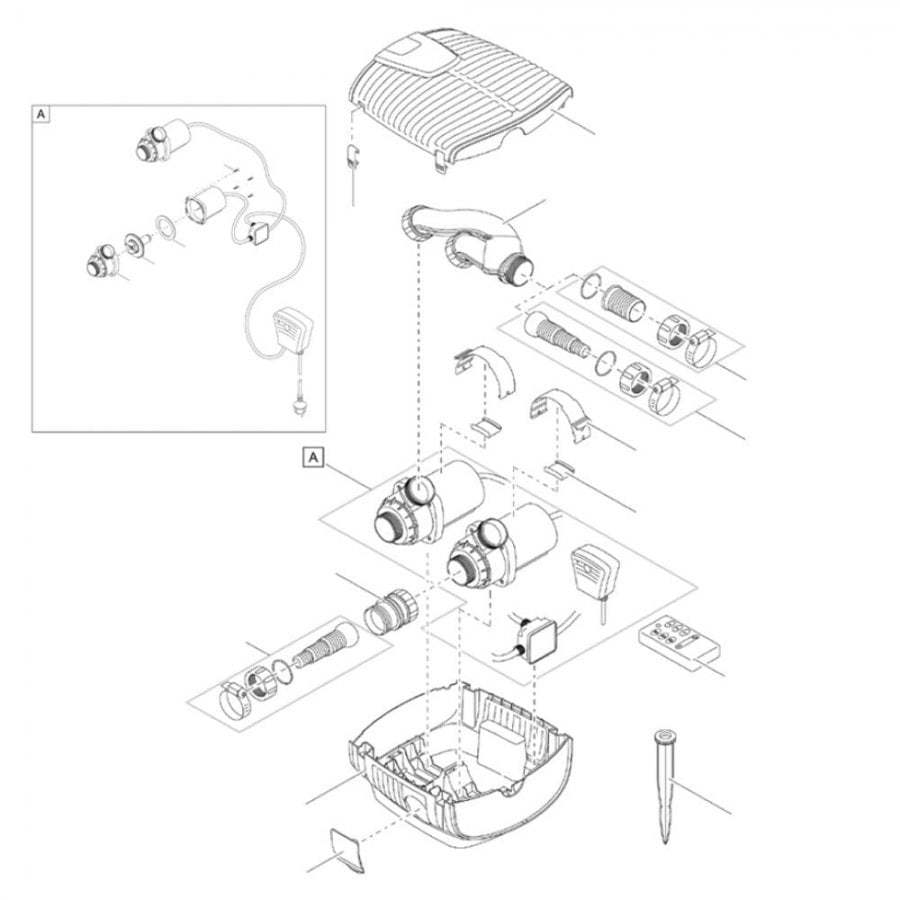 A

A