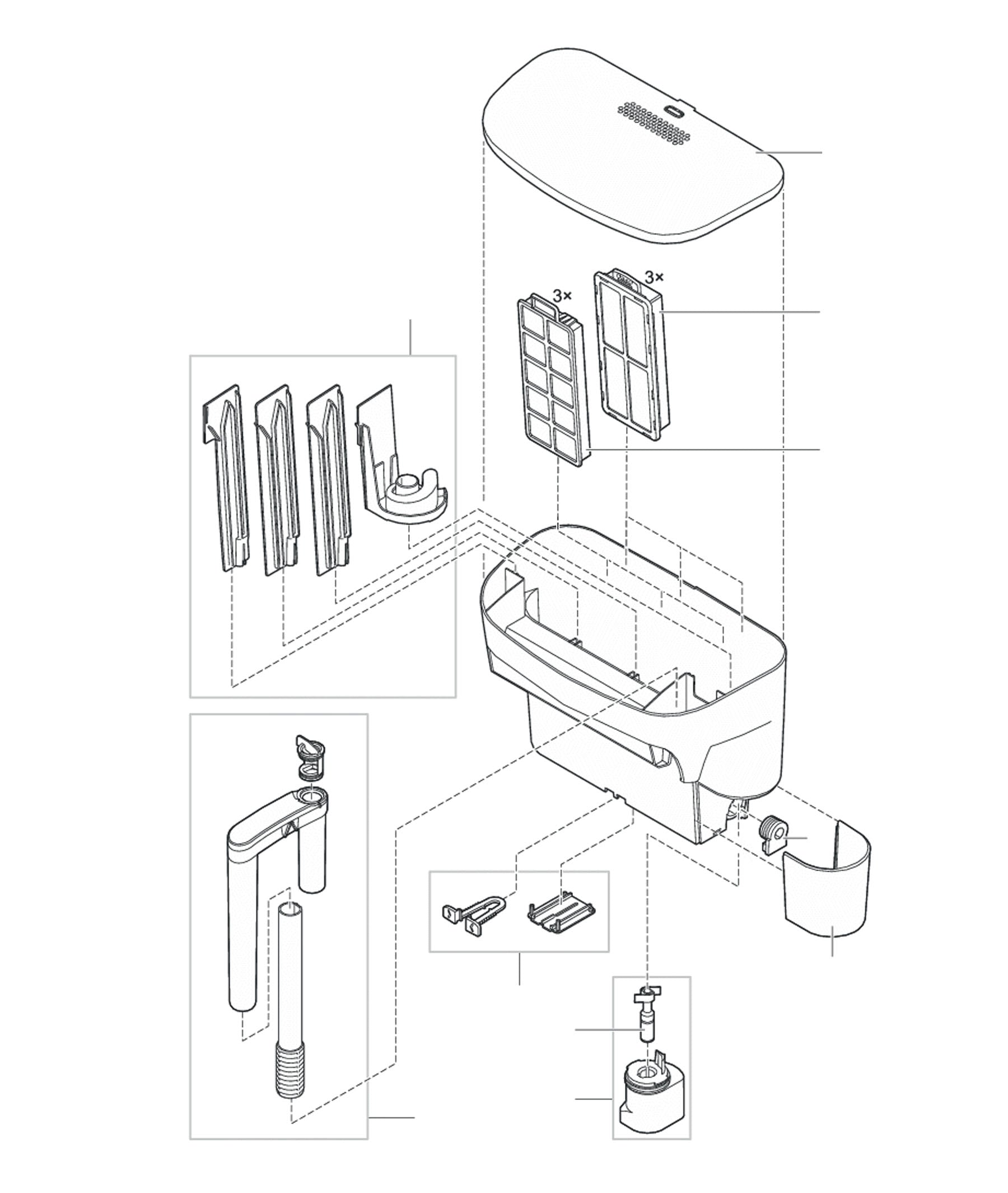 3×

3×