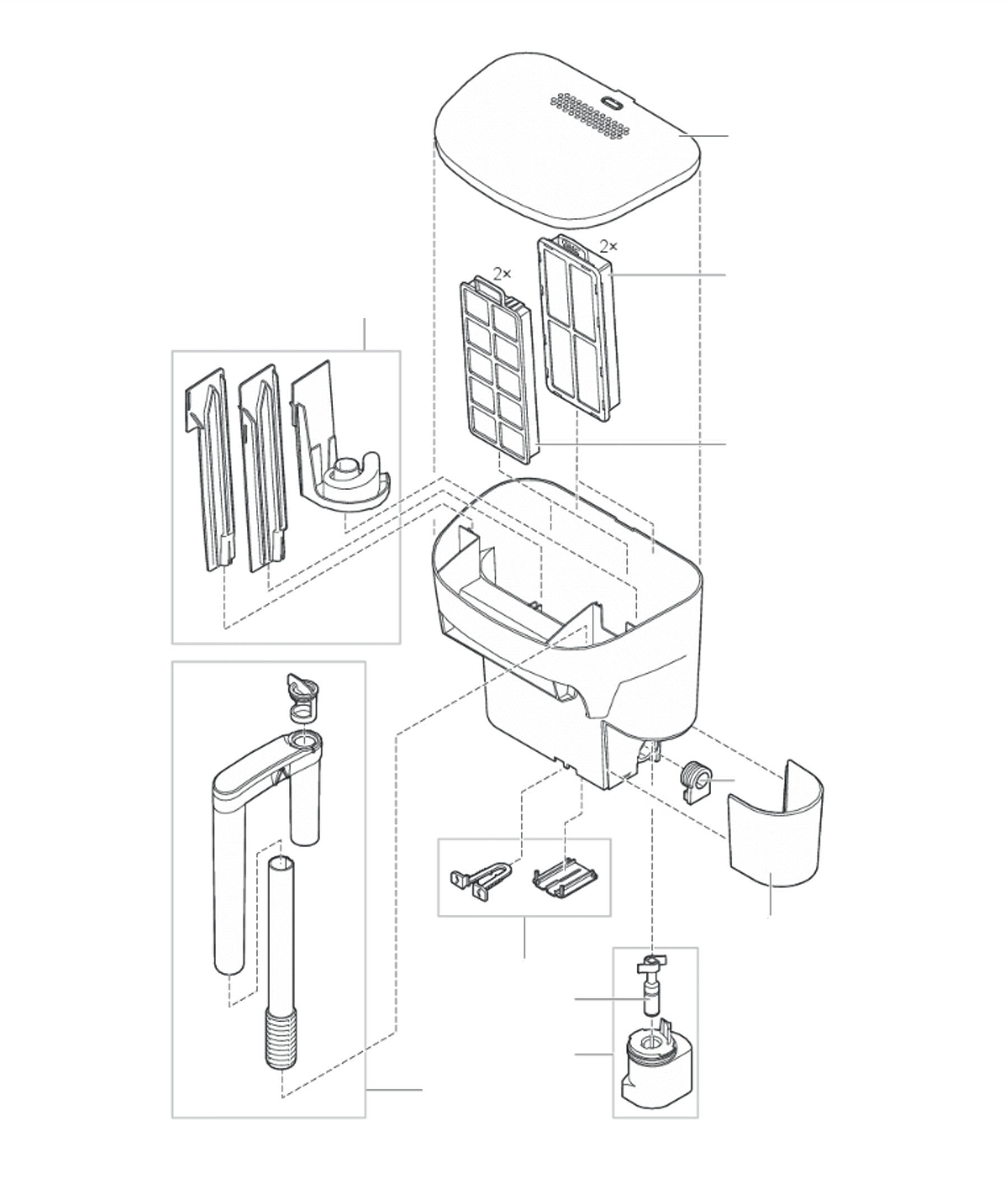 2×

2×