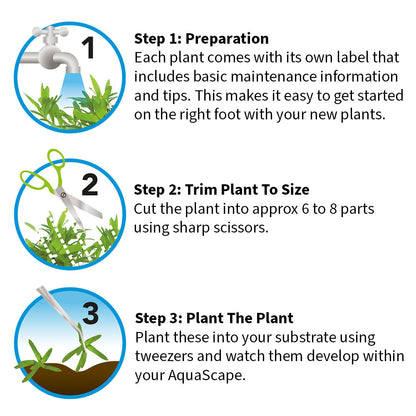 1

Step 1: Preparation
Each plant comes with its own label that includes basic maintenance information and tips. This makes it easy to get started on the right foot with your new plants.

2

Step 2: Trim Plant To Size
Cut the plant into approx 6 to 8 parts using sharp scissors.

3

Step 3: Plant The Plant
Plant these into your substrate using tweezers and watch them develop within your AquaScape.