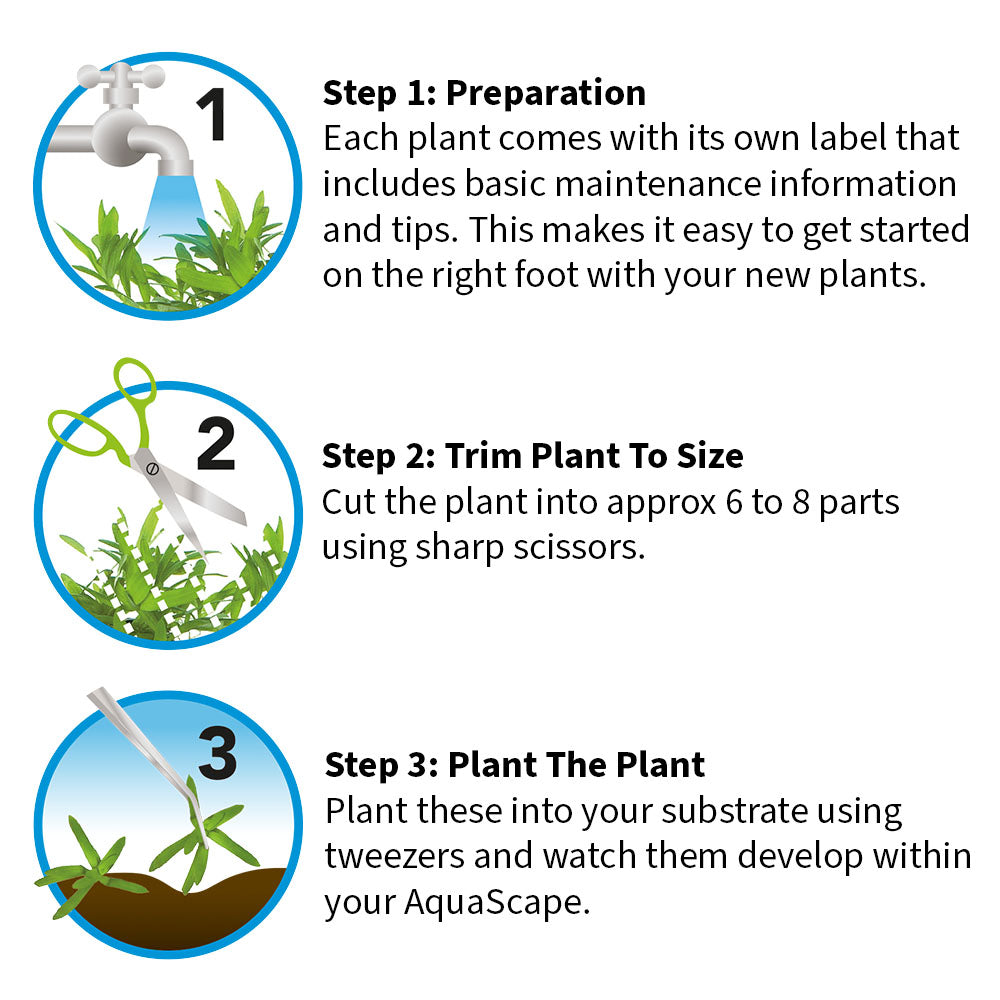 1

Step 1: Preparation
Each plant comes with its own label that includes basic maintenance information and tips. This makes it easy to get started on the right foot with your new plants.

2

Step 2: Trim Plant To Size
Cut the plant into approx 6 to 8 parts using sharp scissors.

3

Step 3: Plant The Plant
Plant these into your substrate using tweezers and watch them develop within your AquaScape.