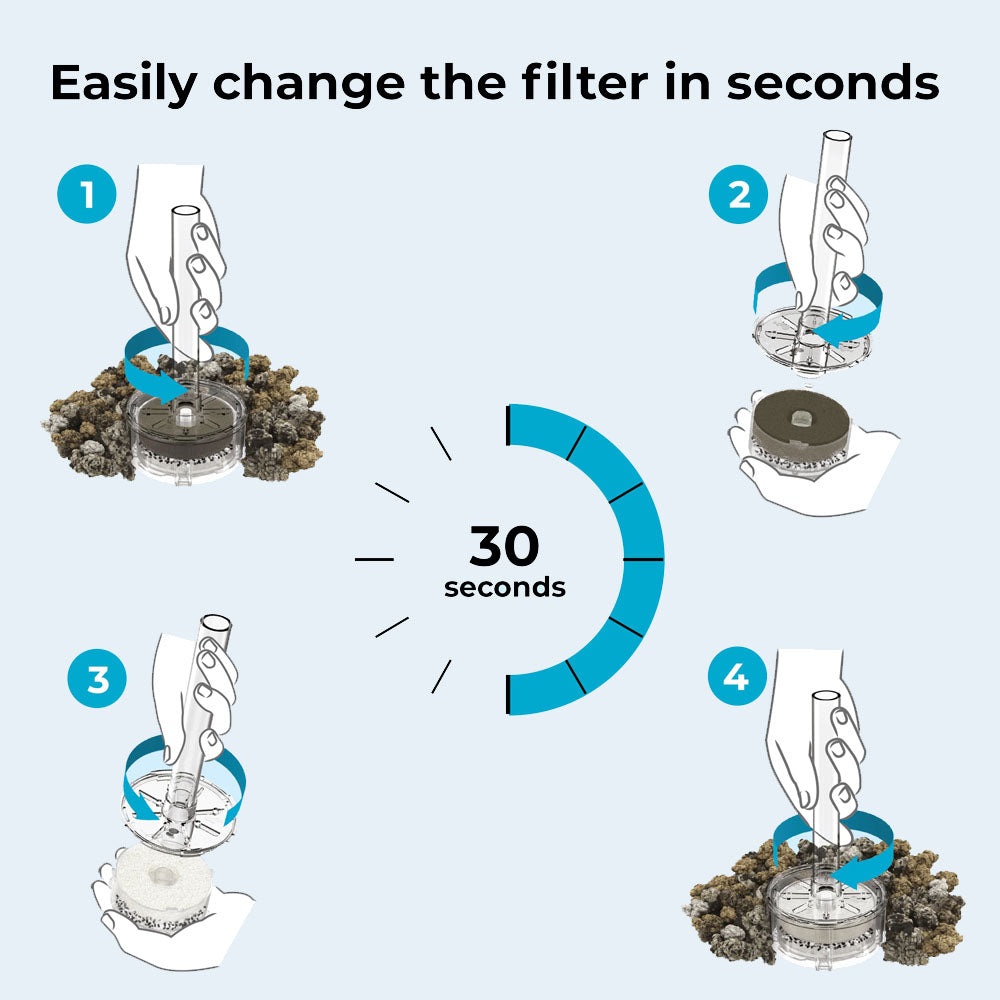 Easily change the filter in seconds

1

2

30
seconds

3

4