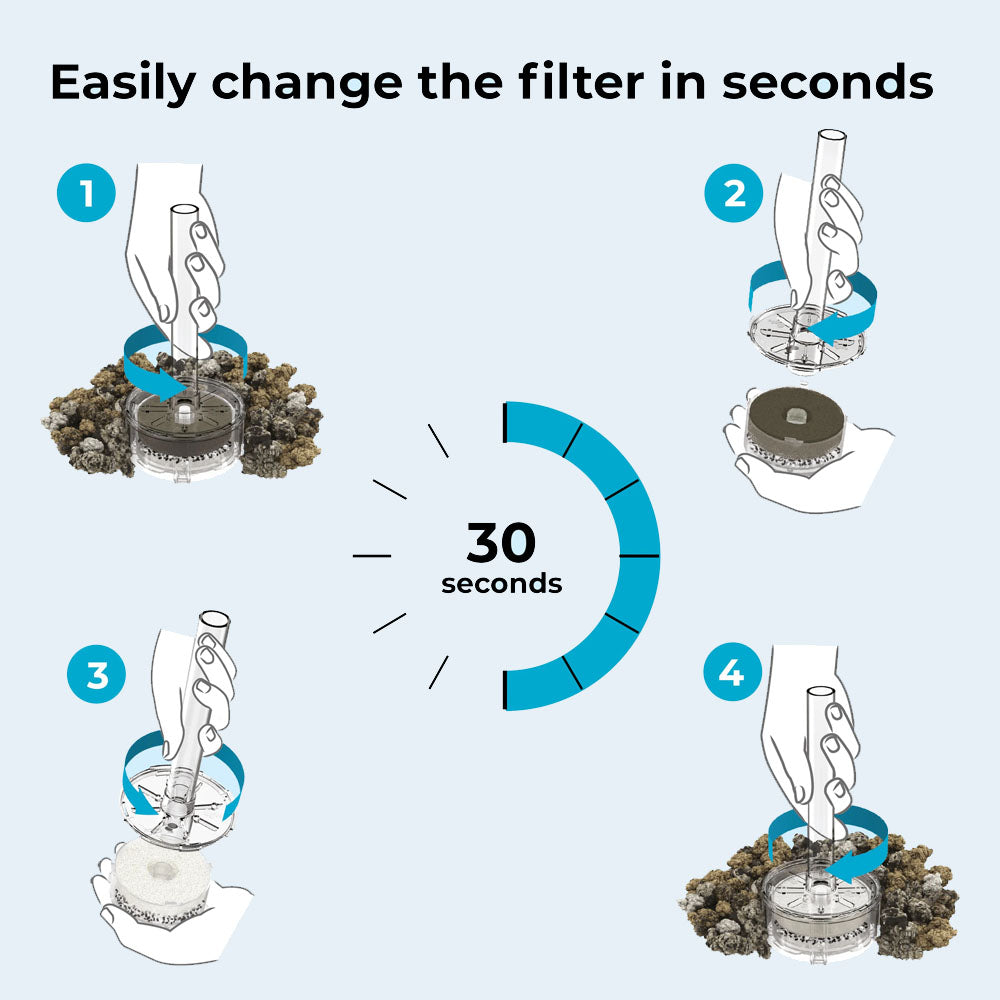 Easily change the filter in seconds

1

2

30
seconds

3

4