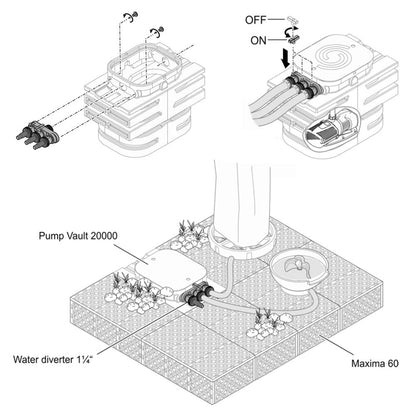 OFF
ON

Pump Vault 20000

Water diverter 1¼"

Maxima 60