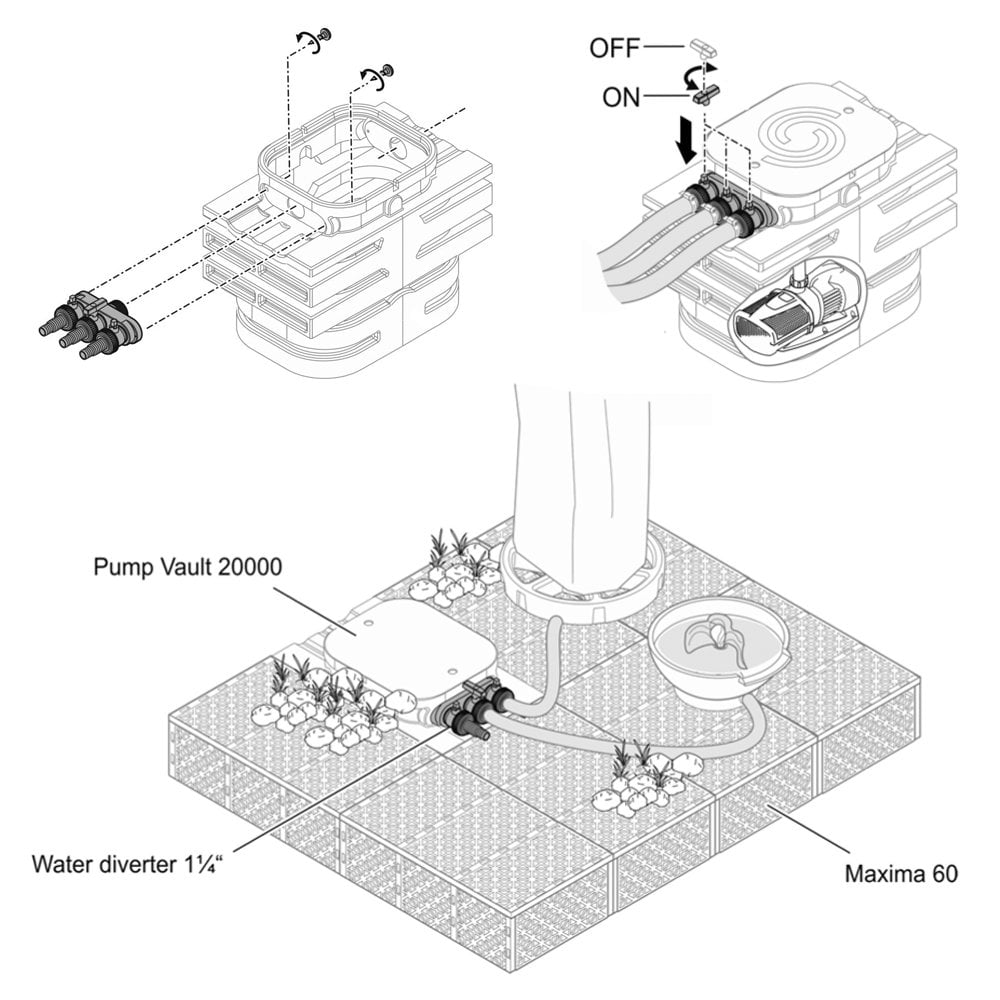 OFF
ON

Pump Vault 20000

Water diverter 1¼“

Maxima 60