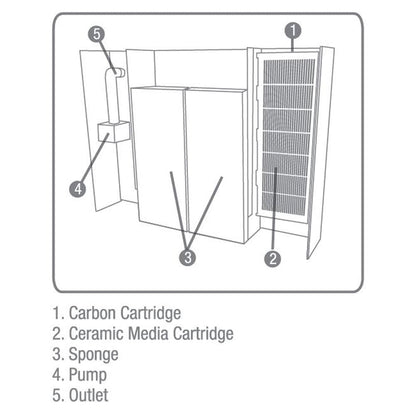 5
1
4
3
2

1. Carbon Cartridge
2. Ceramic Media Cartridge
3. Sponge
4. Pump
5. Outlet