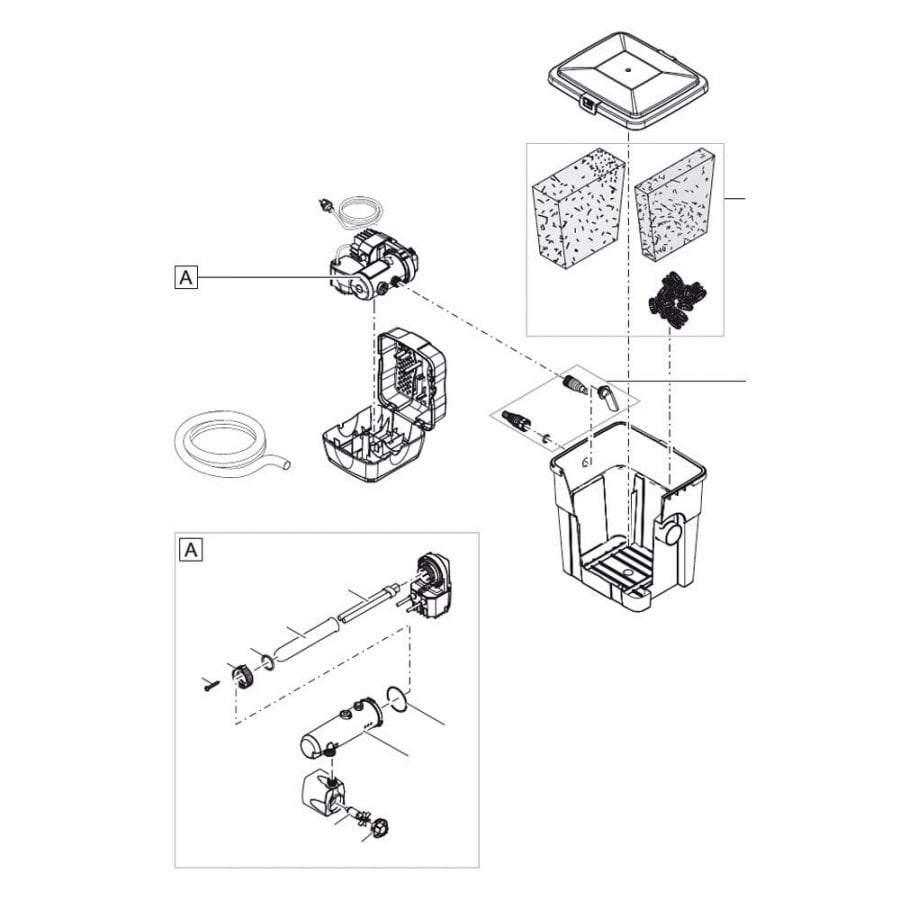 A

A