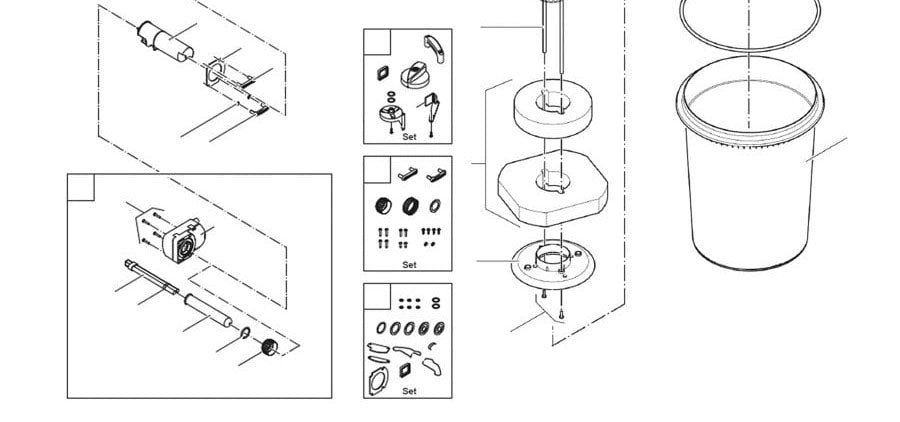 Set

Set

Set