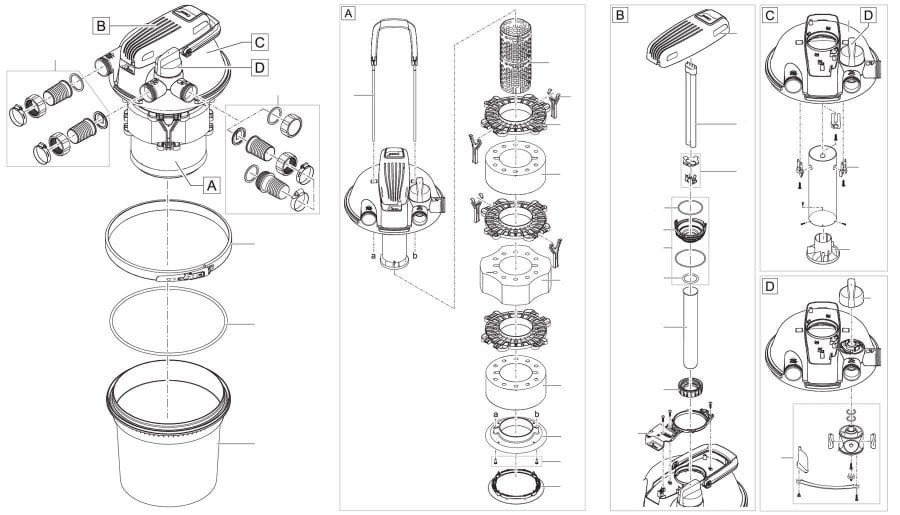 B
C
D
A
A
a
b
a
b
B
C
D
D