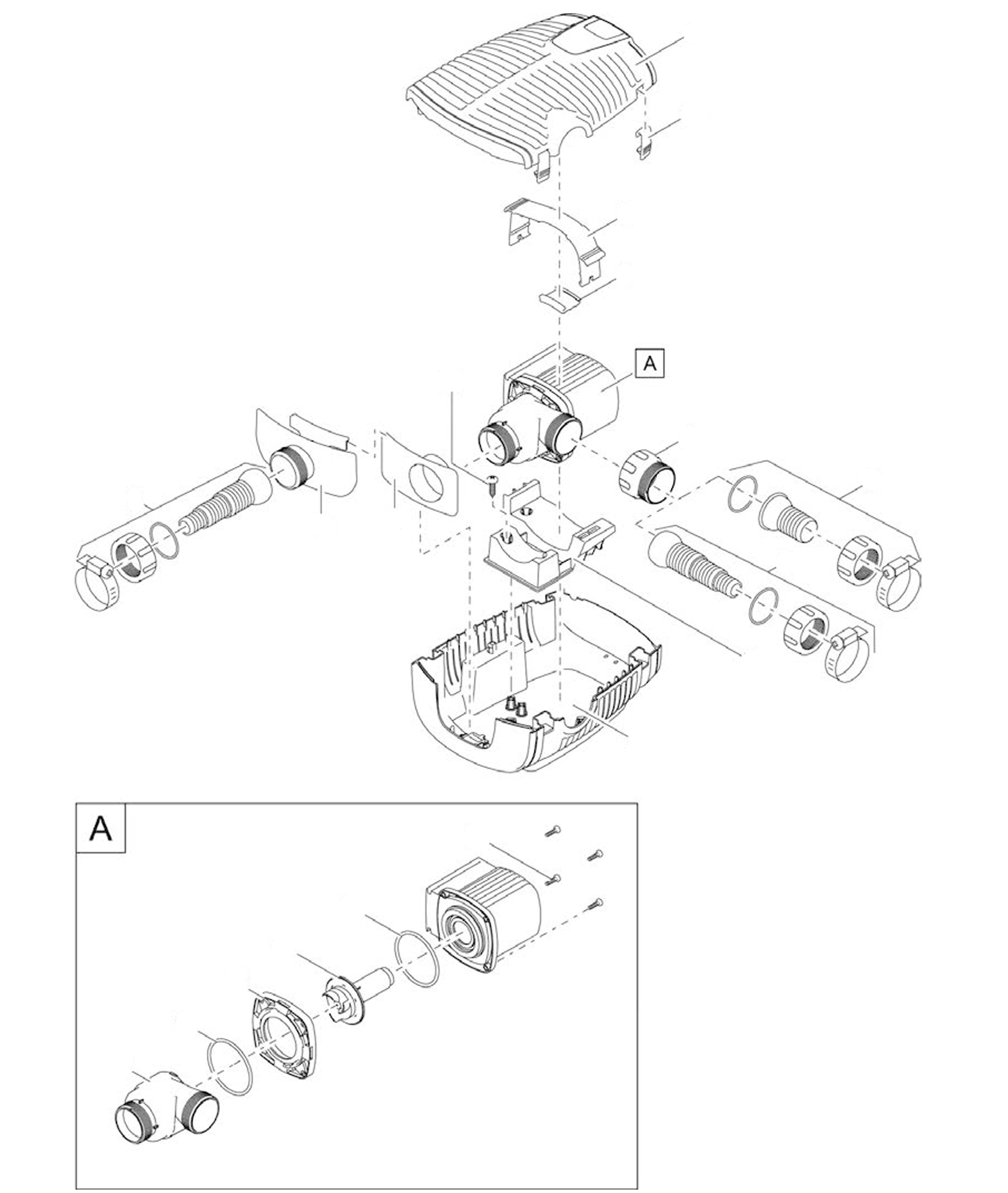 A

A