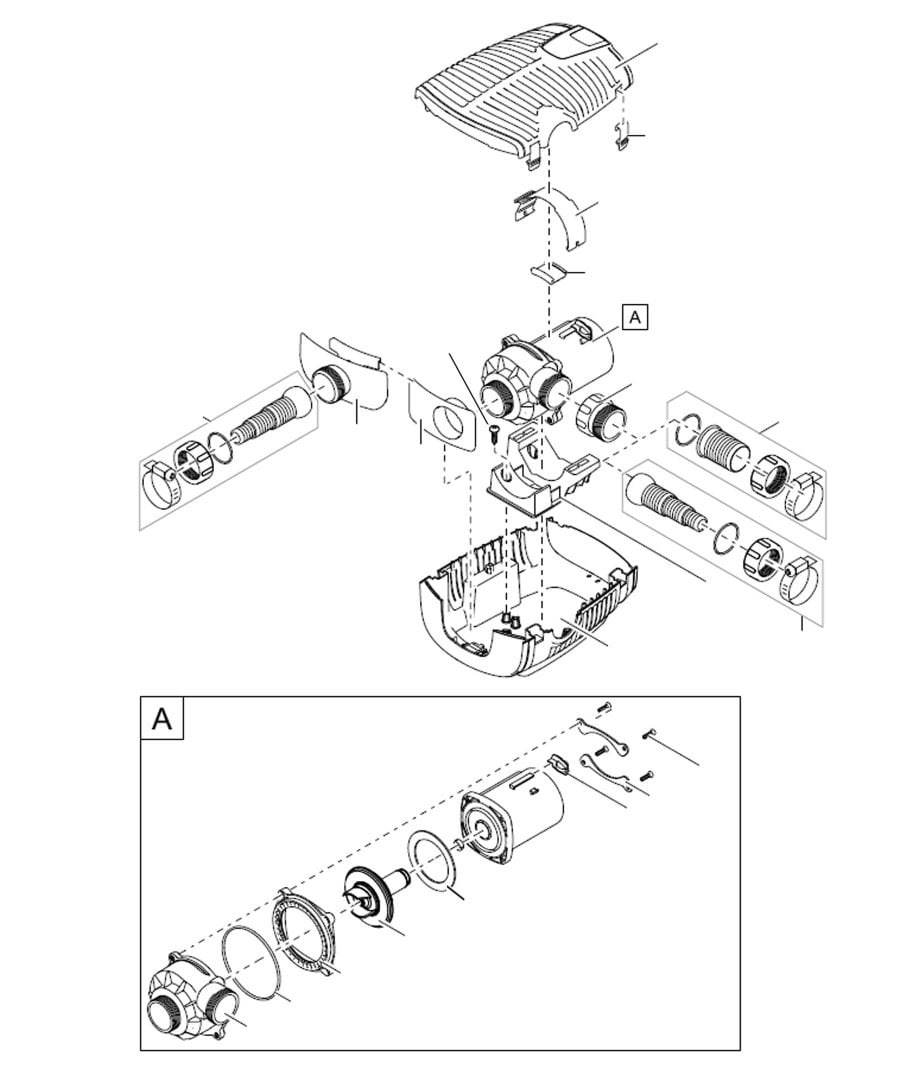 A

A