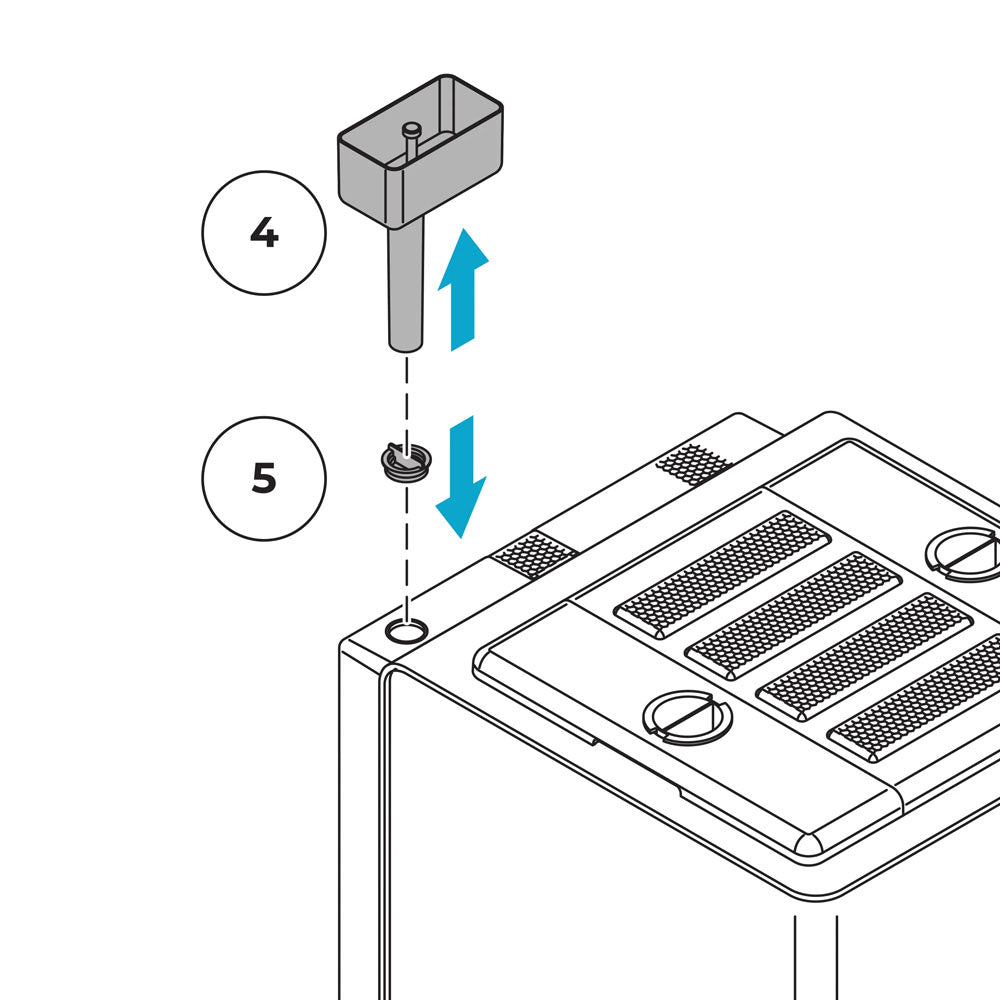 4

5