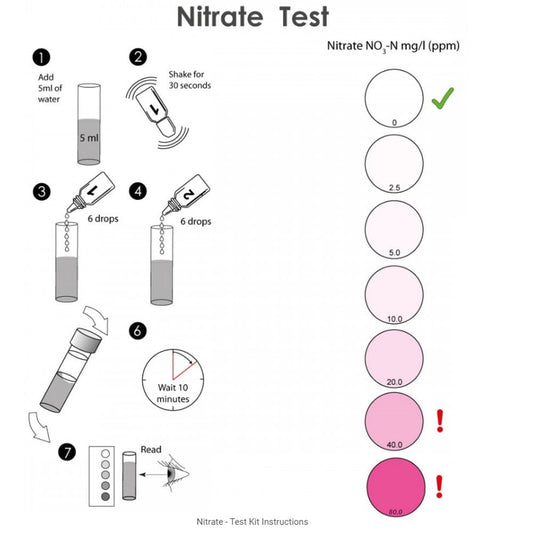 Nitrate Test

1
Add 5ml of water

5 ml

2
Shake for 30 seconds

1

3
1
6 drops

4
2
6 drops

6
Wait 10 minutes

7
Read

Nitrate $NO_3$-N mg/l (ppm)

0

2.5

5.0

10.0

20.0

40.0
!

80.0
!

Nitrate - Test Kit Instructions