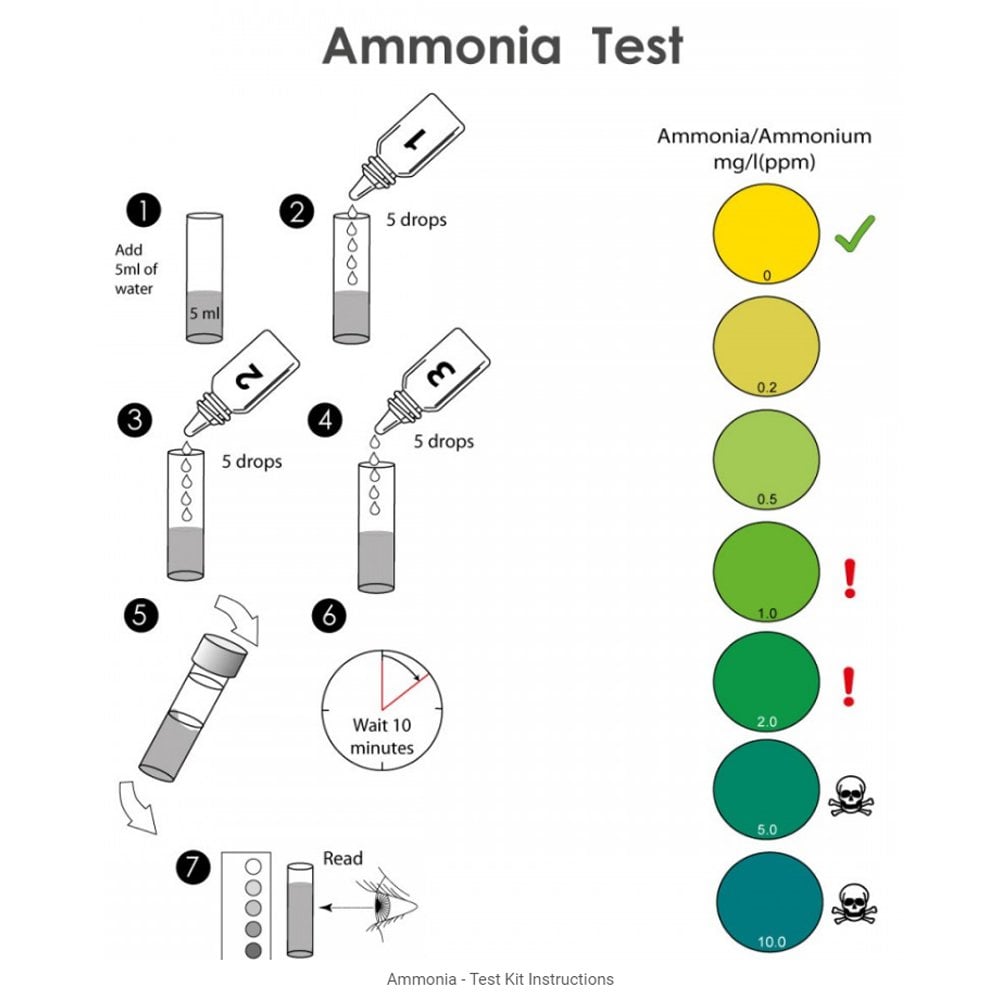 Ammonia Test

1
Add 5ml of water
5 ml

2
1
5 drops

3
2
5 drops

4
3
5 drops

5

6
Wait 10 minutes

7
Read

Ammonia/Ammonium mg/l(ppm)

0
0.2
0.5
1.0
2.0
5.0
10.0

Ammonia - Test Kit Instructions